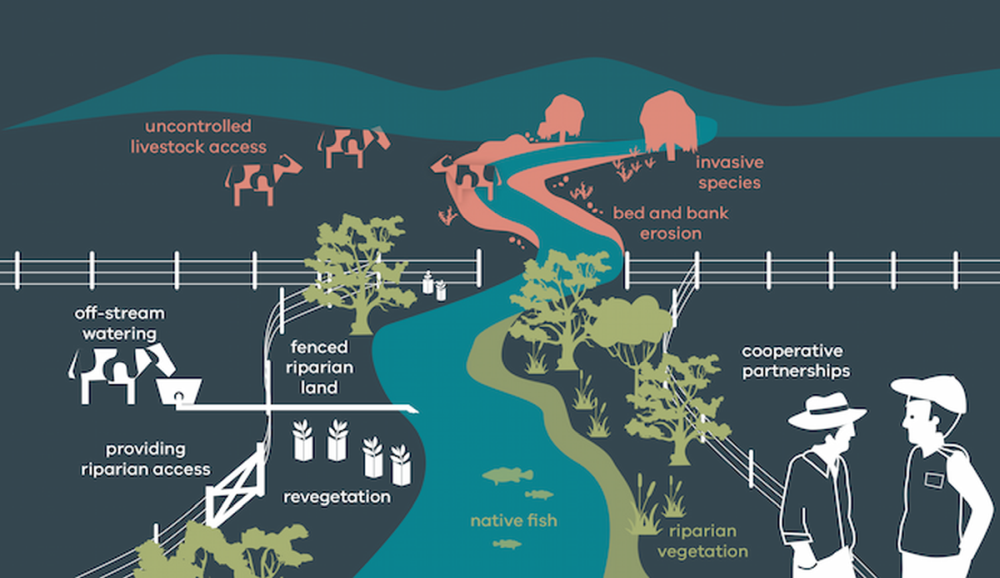 uncontrolled livestock access

invasive species

bed and bank erosion

off-stream watering

fenced riparian land

cooperative partnerships

providing riparian access

revegetation

native fish

riparian vegetation