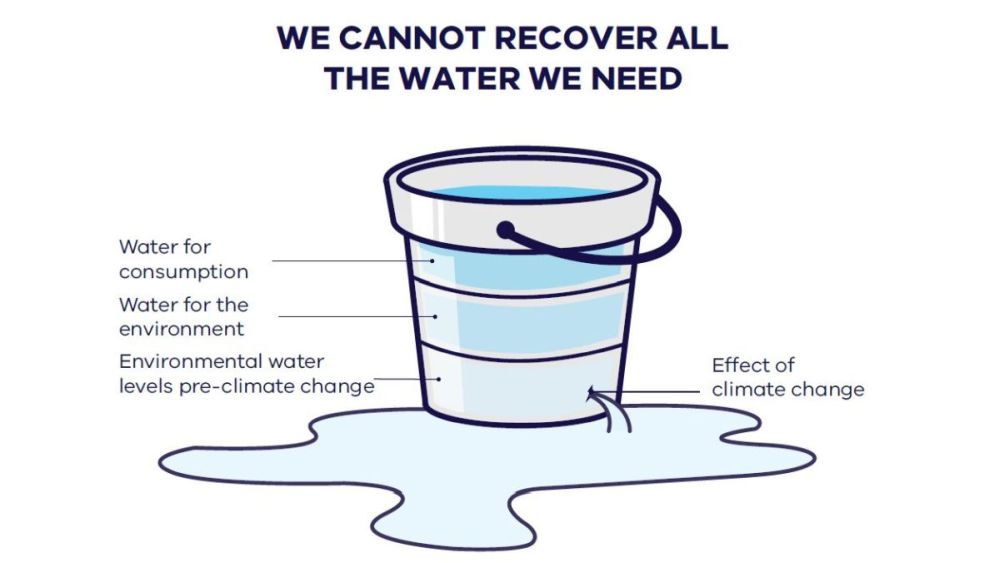 WE CANNOT RECOVER ALL THE WATER WE NEED

Water for consumption

Water for the environment

Environmental water levels pre-climate change

Effect of climate change